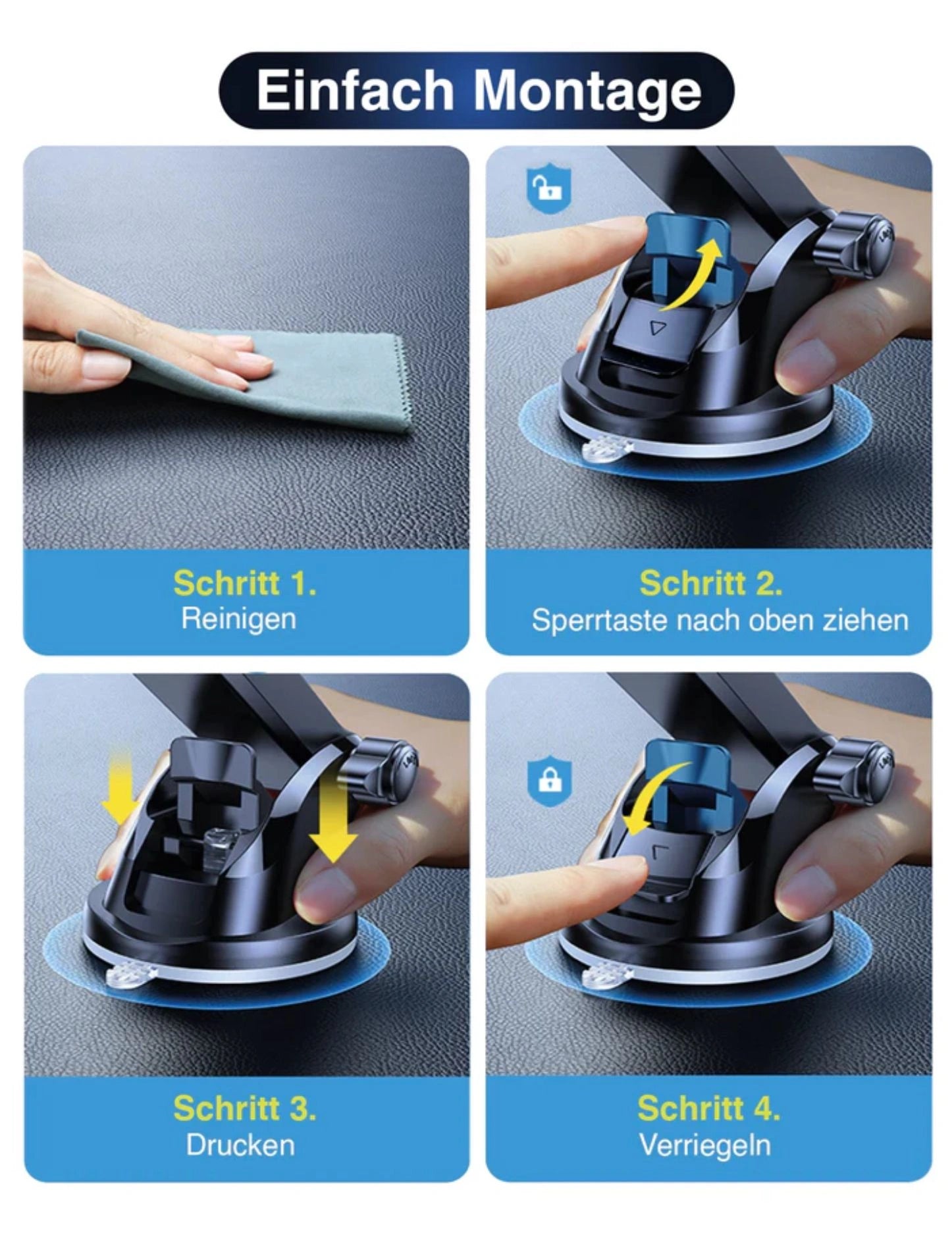 Einfach Montage

Schritt 1.
Reinigen

Schritt 2.
Sperrtaste nach oben ziehen

Schritt 3.
Drucken

Schritt 4.
Verriegeln