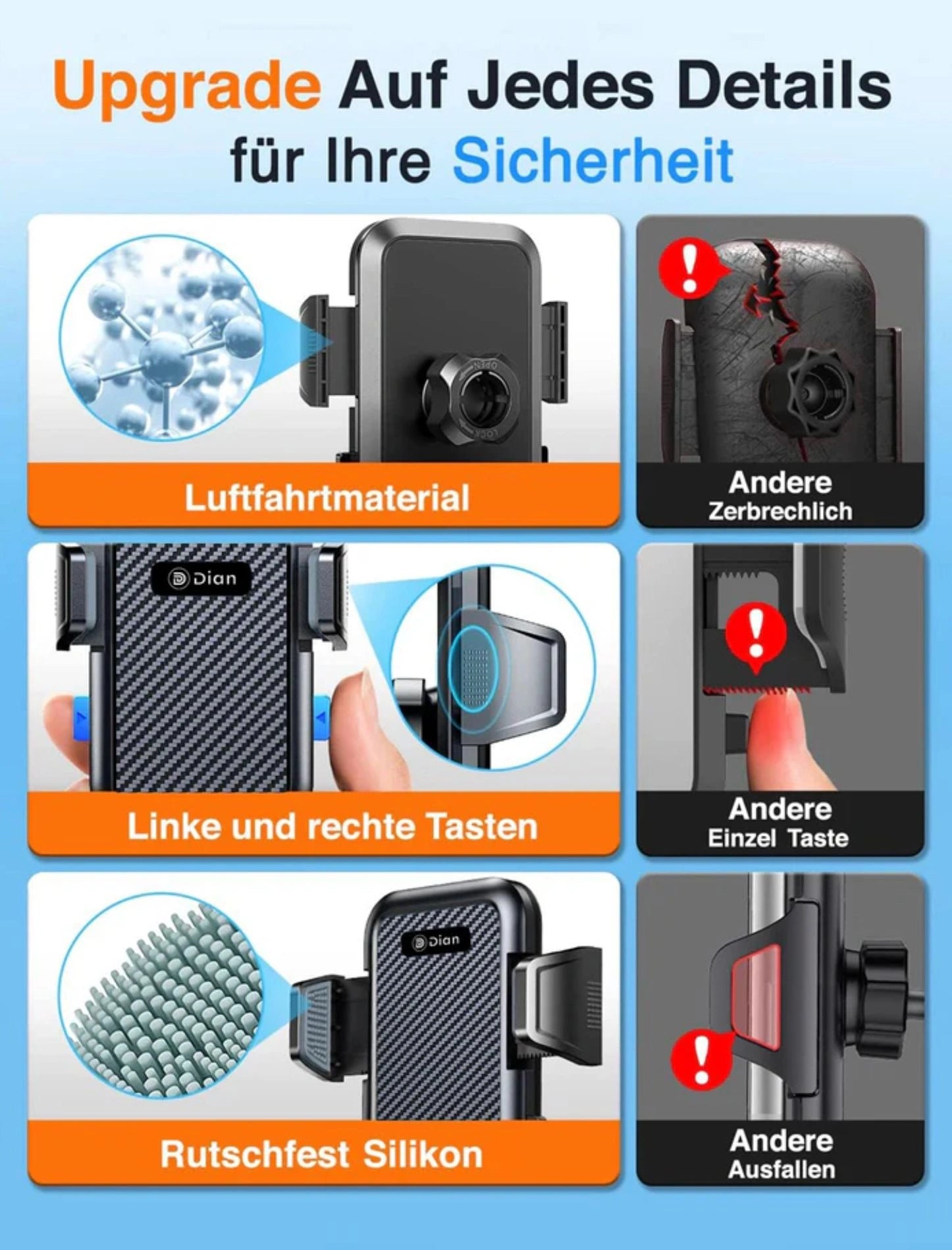 Upgrade Auf Jedes Details für Ihre Sicherheit

OPEN
LOCK

Luftfahrtmaterial

Andere
Zerbrechlich

Dian

Linke und rechte Tasten

Andere
Einzel Taste

Dian

Rutschfest Silikon

Andere
Ausfallen